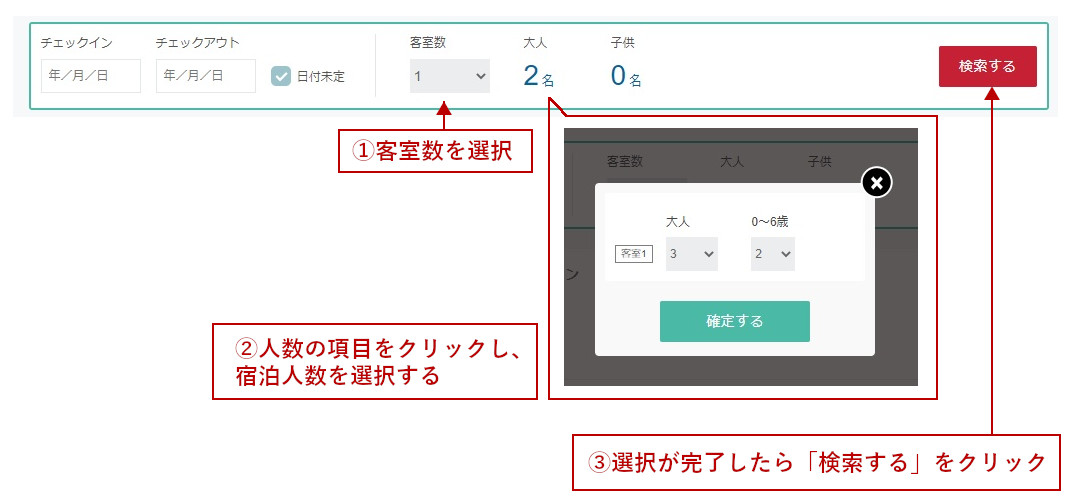 チェックイン
年／月／日

チェックアウト
年／月／日

日付未定

客室数
1

大人
2名

子供
0名

検索する

①客室数を選択

客室数 大人 子供

大人
0〜6歳

客室1
3
2

確定する

②人数の項目をクリックし、宿泊人数を選択する

③選択が完了したら「検索する」をクリック